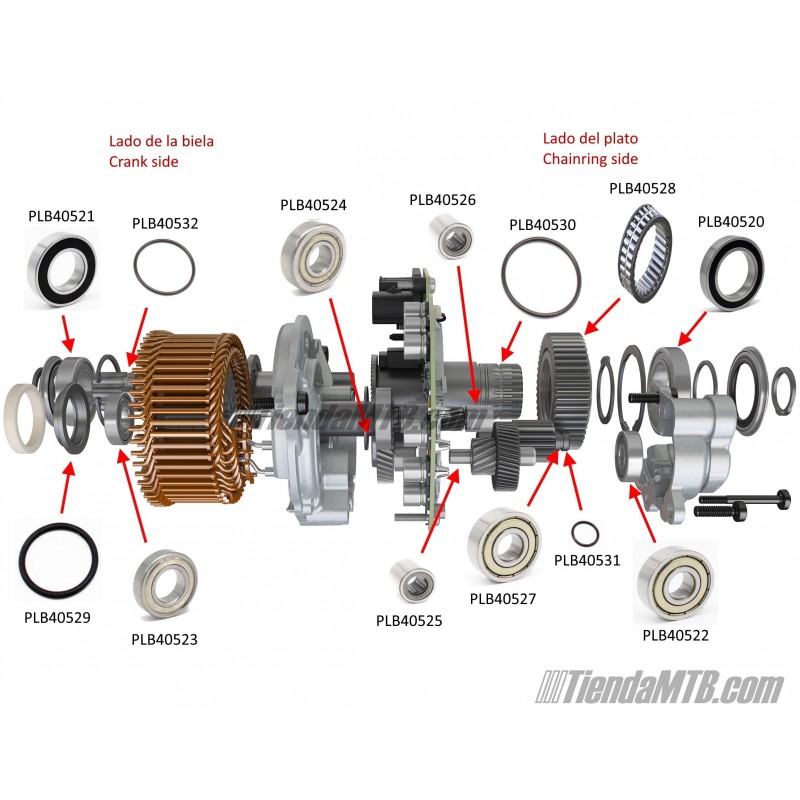 Lado de la biela
Crank side

Lado del plato
Chainring side

PLB40521

PLB40532

PLB40524

PLB40526

PLB40530

PLB40528

PLB40520

TiendaMTB.com

PLB40529

PLB40523

PLB40525

PLB40527

PLB40531

PLB40522

TiendaMTB.com