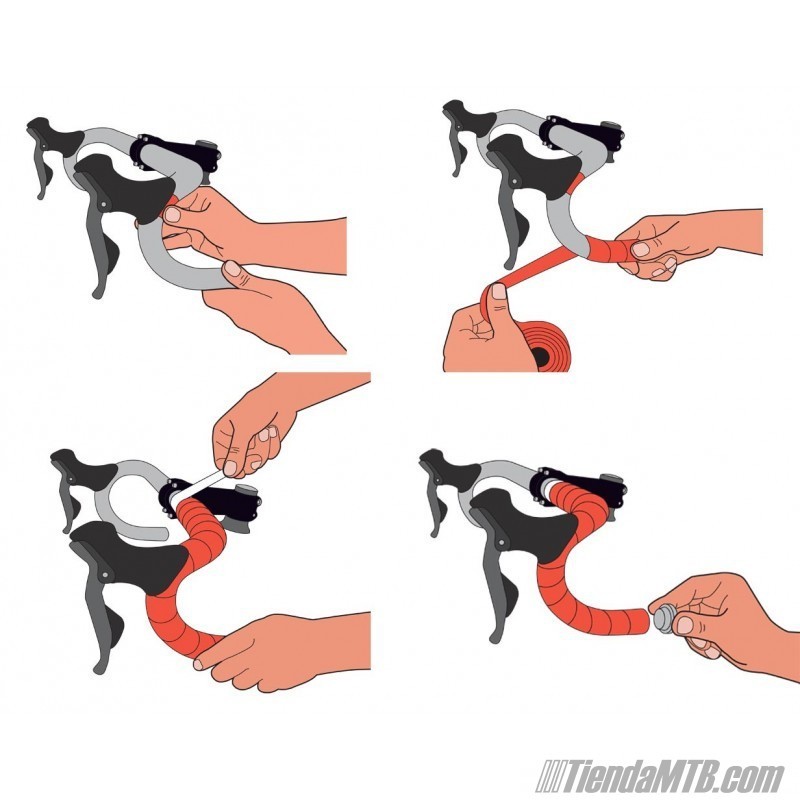 TiendaMTB.com